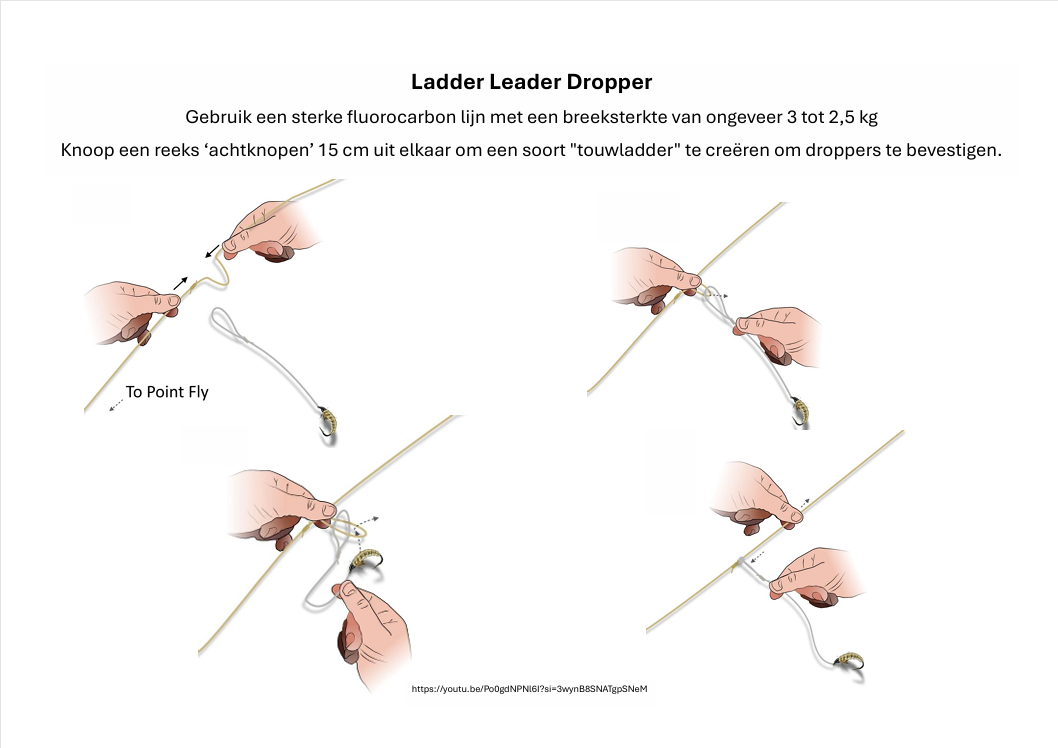 Ladder Leader Dropper

Gebruik een sterke fluorocarbon lijn met een breeksterkte van ongeveer 3 tot 2,5 kg

Knoop een reeks ‘achtknopen’ 15 cm uit elkaar om een soort "touwladder" te creëren om droppers te bevestigen.

To Point Fly

https://youtu.be/Po0gdNPNl6I?si=3wynB8SNATgpSNeM